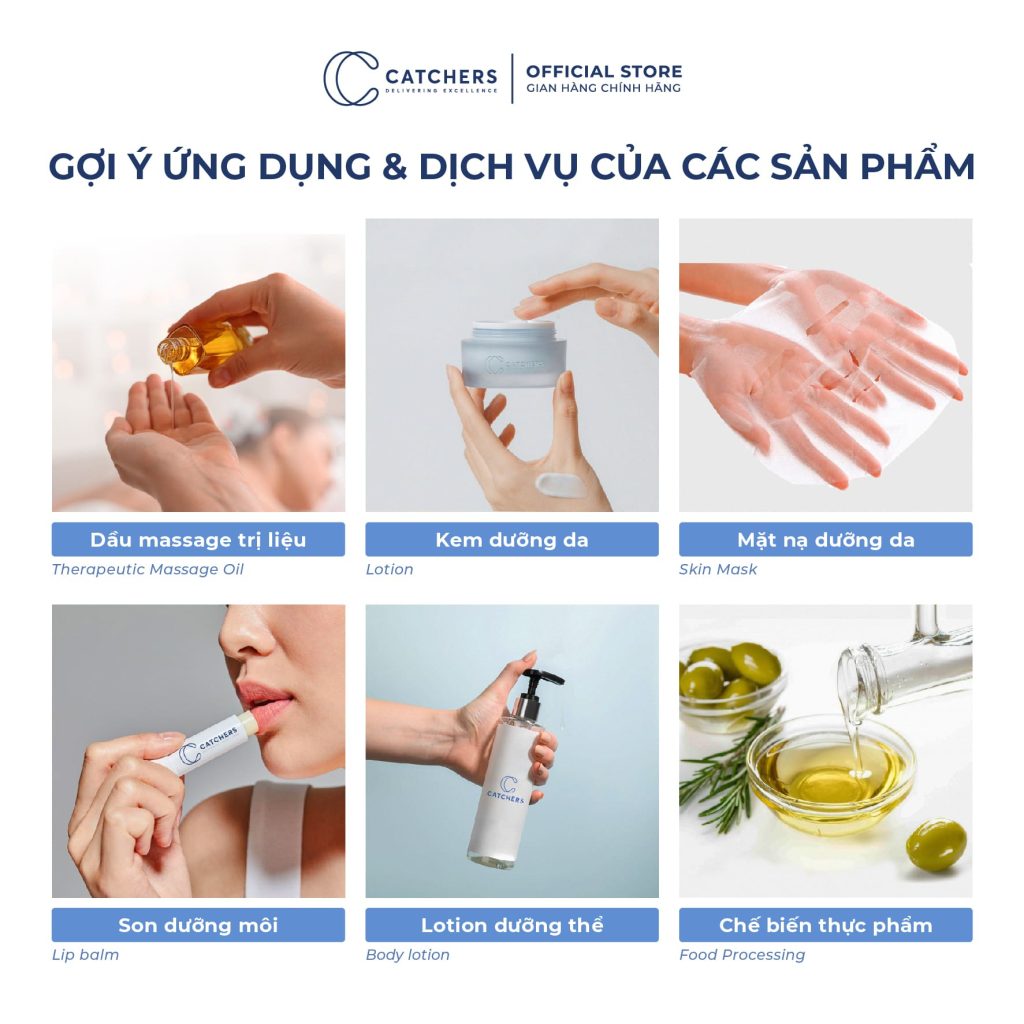 CATCHERS
DELIVERING EXCELLENCE
OFFICIAL STORE
GIAN HÀNG CHÍNH HÃNG

GỢI Ý ỨNG DỤNG & DỊCH VỤ CỦA CÁC SẢN PHẨM

CATCHERS

Dầu massage trị liệu
Therapeutic Massage Oil

Kem dưỡng da
Lotion

Mặt nạ dưỡng da
Skin Mask

CATCHERS

CATCHERS

Son dưỡng môi
Lip balm

Lotion dưỡng thể
Body lotion

Chế biến thực phẩm
Food Processing